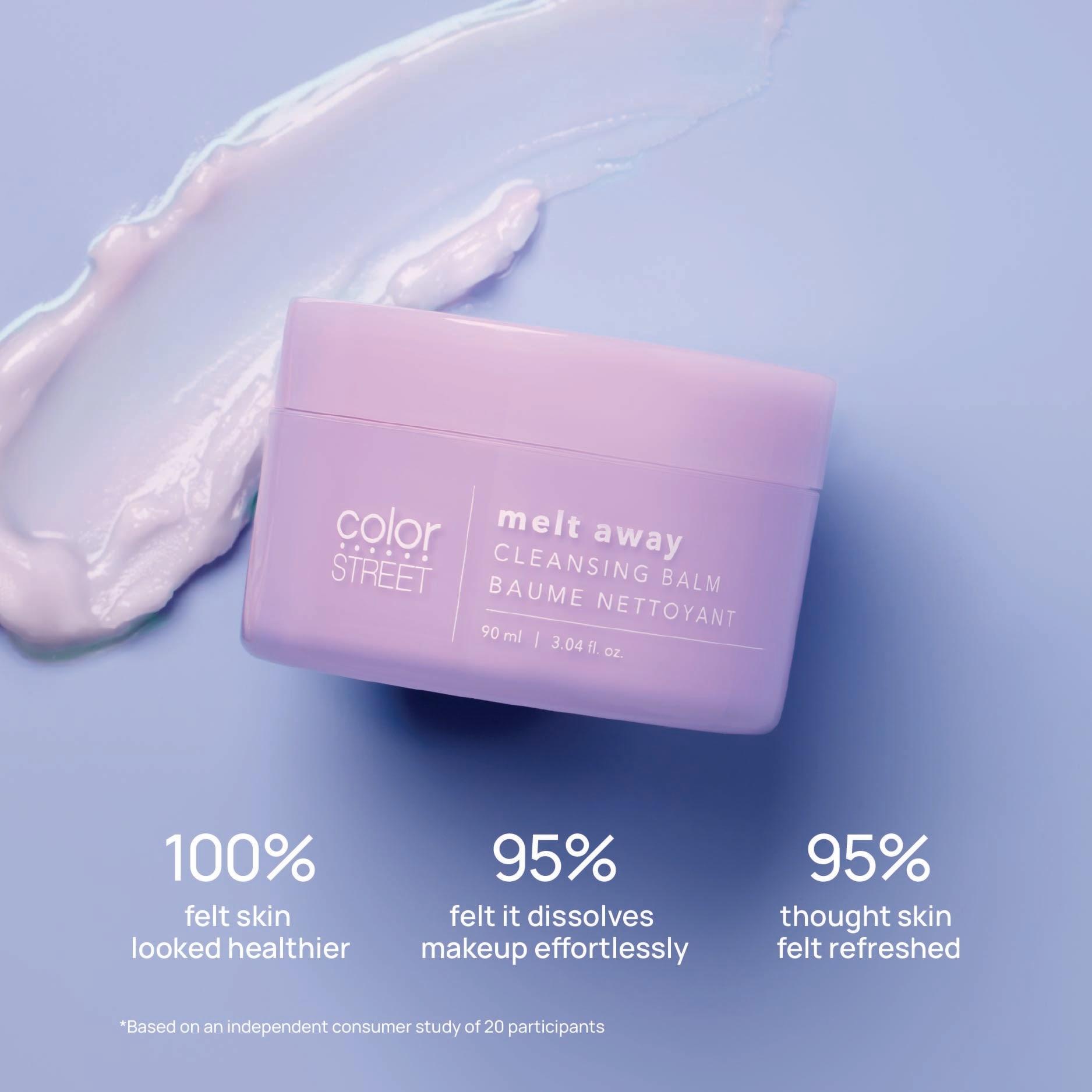 color STREET

melt away
CLEANSING BALM
BAUME NETTOYANT
90 ml | 3.04 fl. oz.

100%
felt skin looked healthier

95%
felt it dissolves makeup effortlessly

95%
thought skin felt refreshed

*Based on an independent consumer study of 20 participants