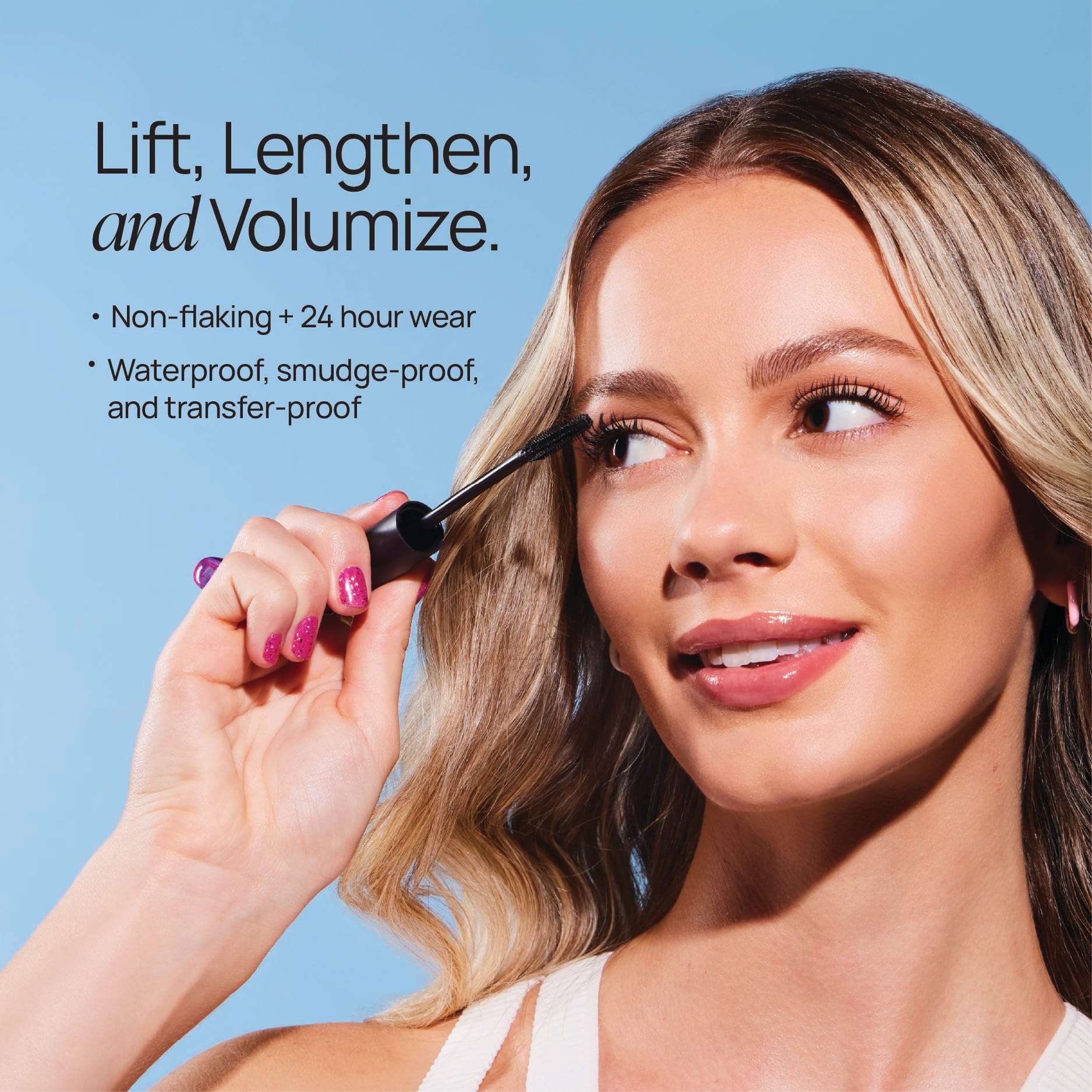 Lift, Lengthen, and Volumize.

• Non-flaking + 24 hour wear

• Waterproof, smudge-proof, and transfer-proof