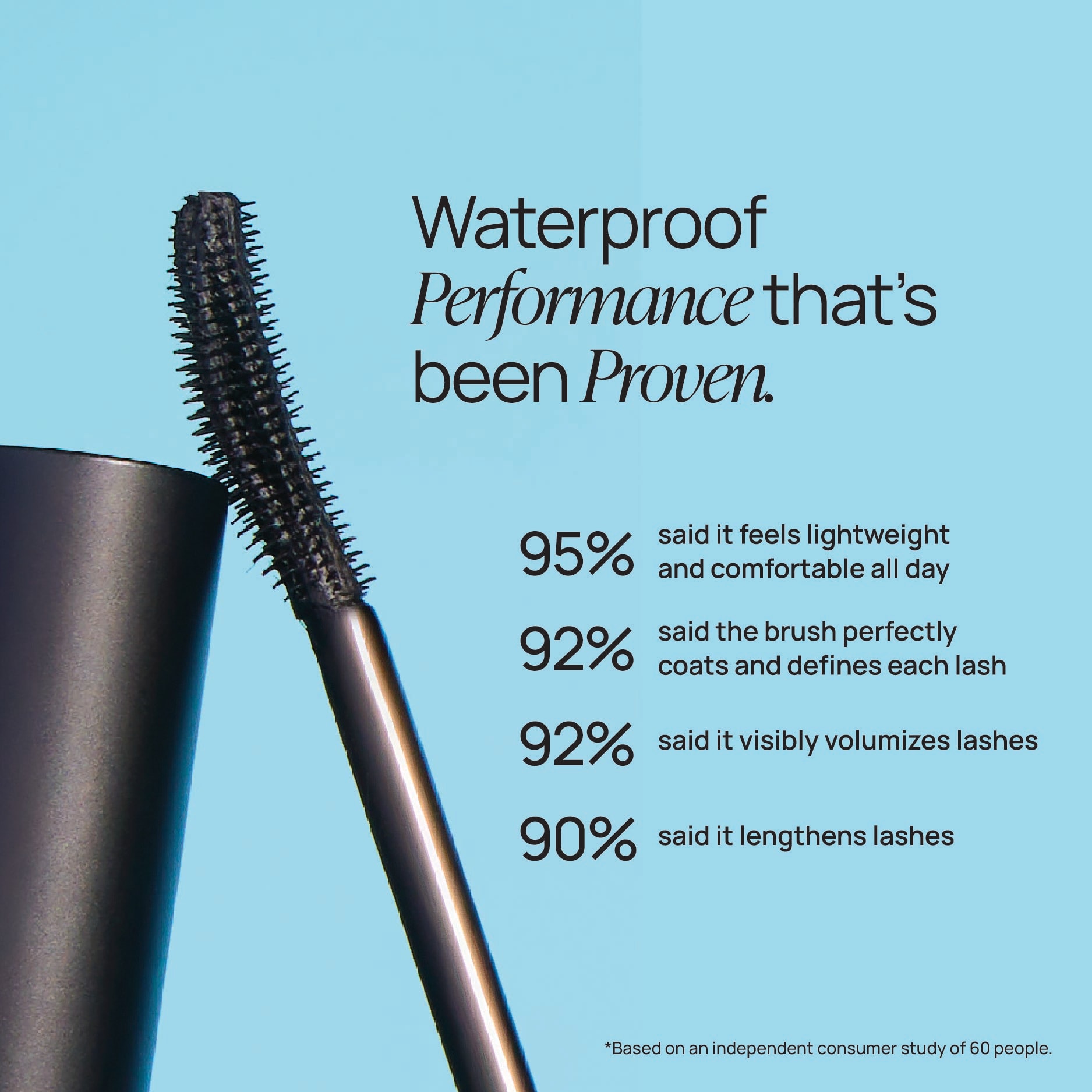 Waterproof Performance that's been Proven.

95% said it feels lightweight and comfortable all day

92% said the brush perfectly coats and defines each lash

92% said it visibly volumizes lashes

90% said it lengthens lashes

*Based on an independent consumer study of 60 people.